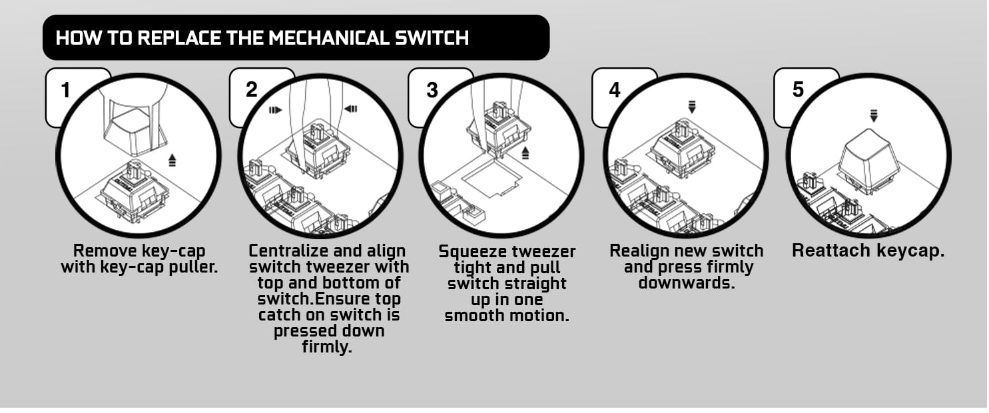 HOW TO REPLACE THE MECHANICAL SWITCH

1

Remove key-cap with key-cap puller.

2

Centralize and align switch tweezer with top and bottom of switch.Ensure top catch on switch is pressed down firmly.

3

Squeeze tweezer tight and pull switch straight up in one smooth motion.

4

Realign new switch and press firmly downwards.

5

Reattach keycap.