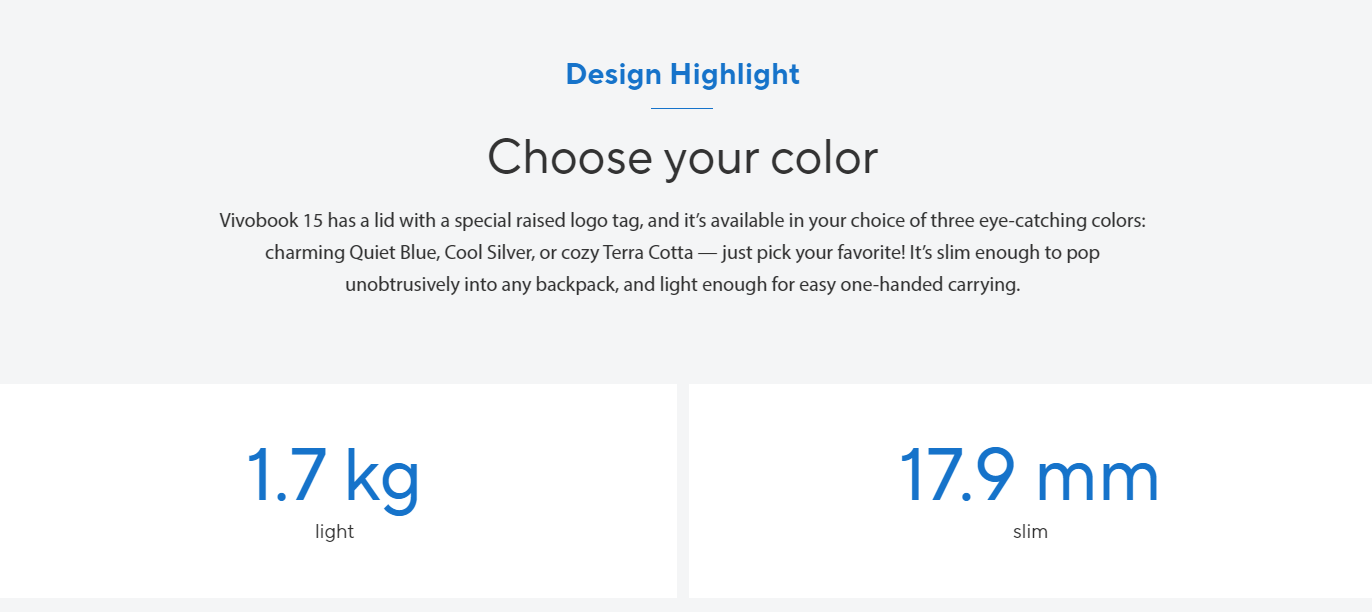 Design Highlight

Choose your color

Vivobook 15 has a lid with a special raised logo tag, and it's available in your choice of three eye-catching colors: charming Quiet Blue, Cool Silver, or cozy Terra Cotta — just pick your favorite! It's slim enough to pop unobtrusively into any backpack, and light enough for easy one-handed carrying.

1.7 kg
light

17.9 mm
slim