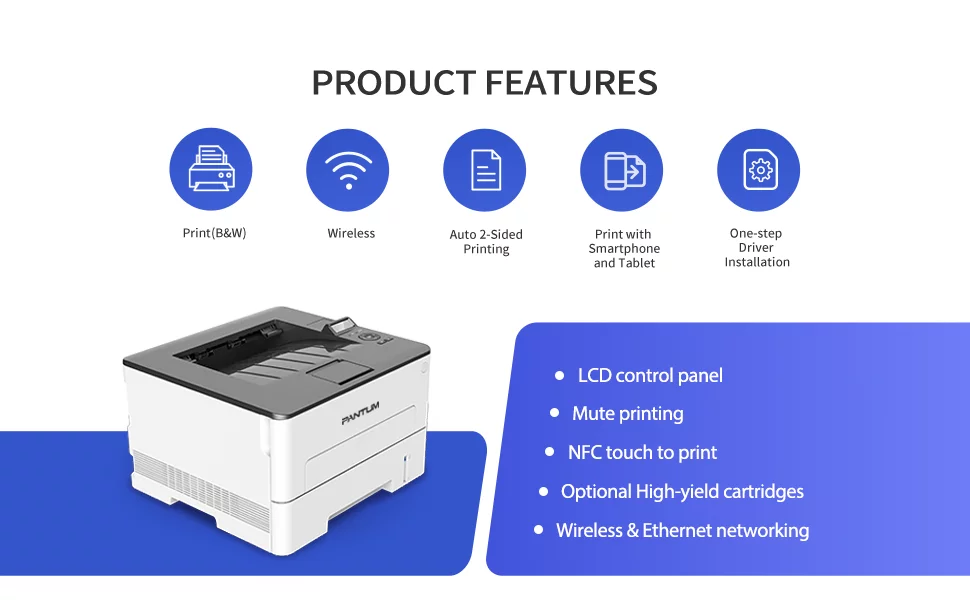 PRODUCT FEATURES

Print(B&W)

Wireless

Auto 2-Sided Printing

Print with Smartphone and Tablet

One-step Driver Installation

PANTUM

• LCD control panel
• Mute printing
• NFC touch to print
• Optional High-yield cartridges
• Wireless & Ethernet networking